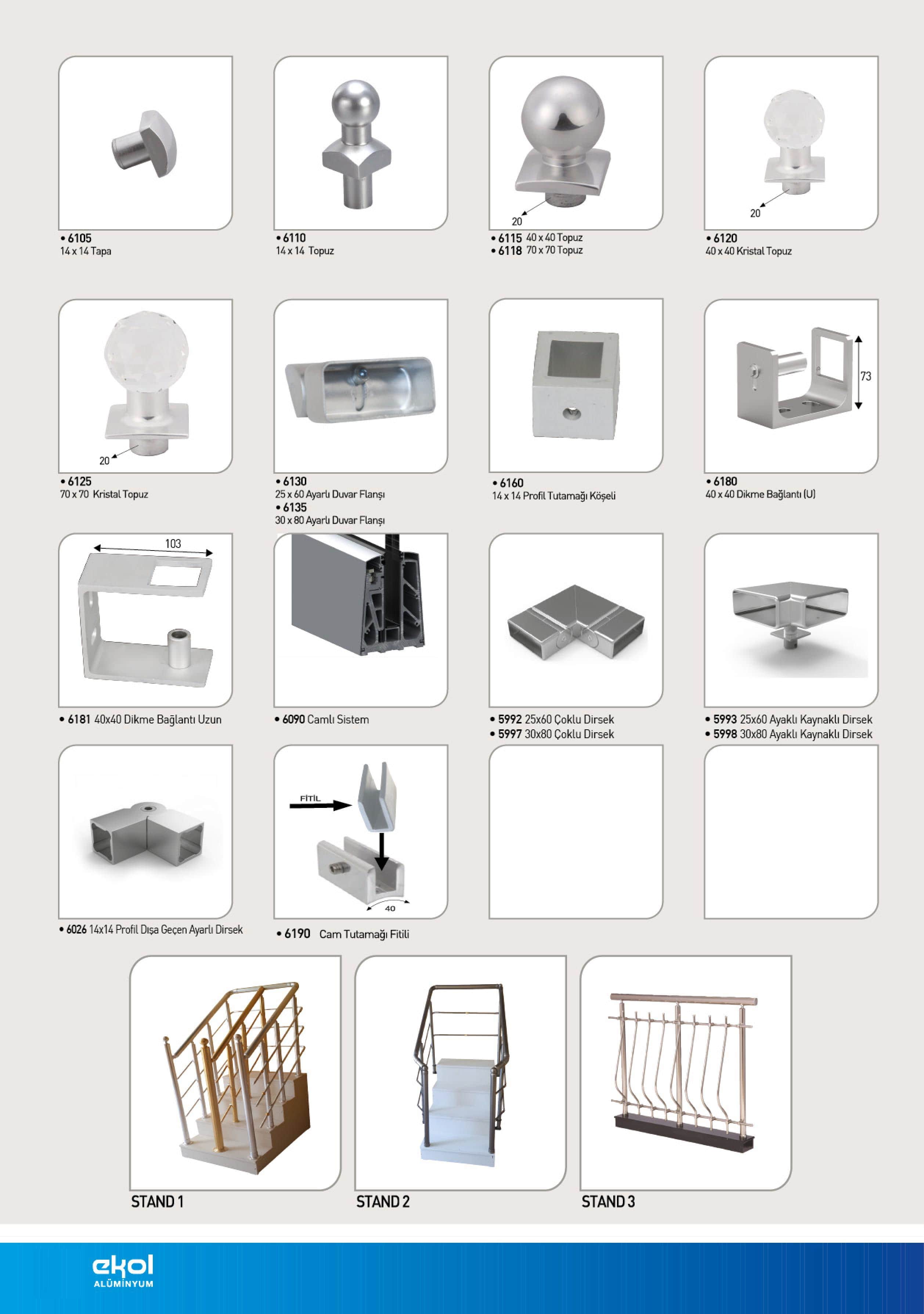 • 6105
14 x 14 Tapa

• 6110
14 x 14 Topuz

20

• 6115 40 x 40 Topuz
• 6118 70 x 70 Topuz

20

• 6120
40 x 40 Kristal Topuz

20

• 6125
70 x 70 Kristal Topuz

• 6130
25 x 60 Ayarlı Duvar Flanşı
• 6135
30 x 80 Ayarlı Duvar Flanşı

• 6160
14 x 14 Profil Tutamağı Köşeli

73

• 6180
40 x 40 Dikme Bağlantı (U)

103

• 6181 40x40 Dikme Bağlantı Uzun

• 6090 Camlı Sistem

• 5992 25x60 Çoklu Dirsek
• 5997 30x80 Çoklu Dirsek

• 5993 25x60 Ayaklı Kaynaklı Dirsek
• 5998 30x80 Ayaklı Kaynaklı Dirsek

• 6026 14x14 Profil Dışa Geçen Ayarlı Dirsek

FİTİL

40

• 6190 Cam Tutamağı Fitili

STAND 1

STAND 2

STAND 3

ekol
ALÜMİNYUM